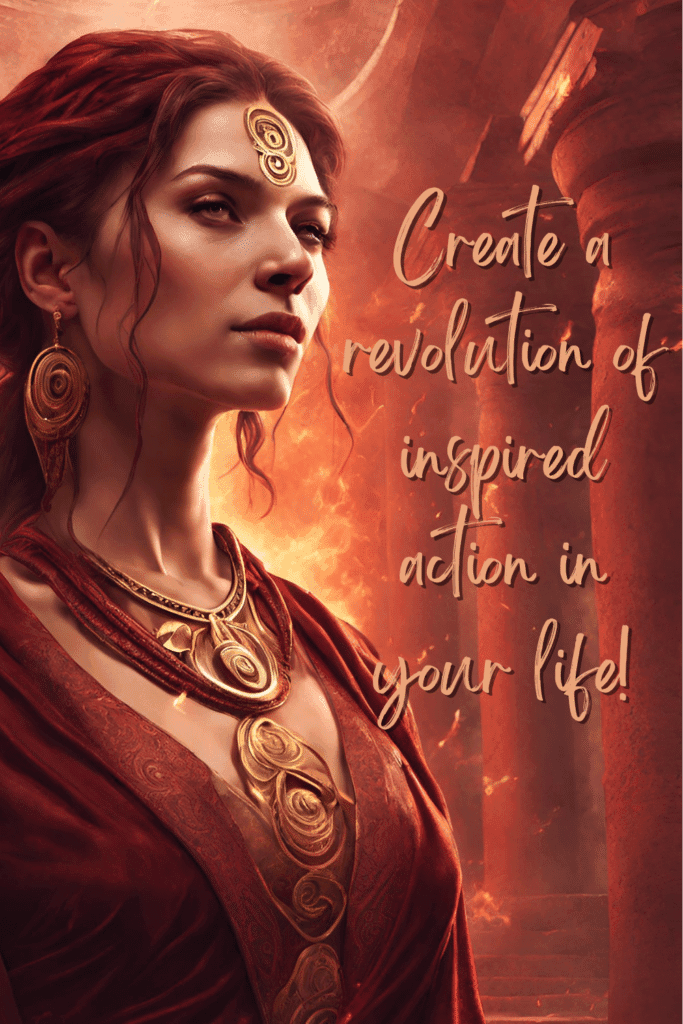 Create a revolution of inspired action in your life!